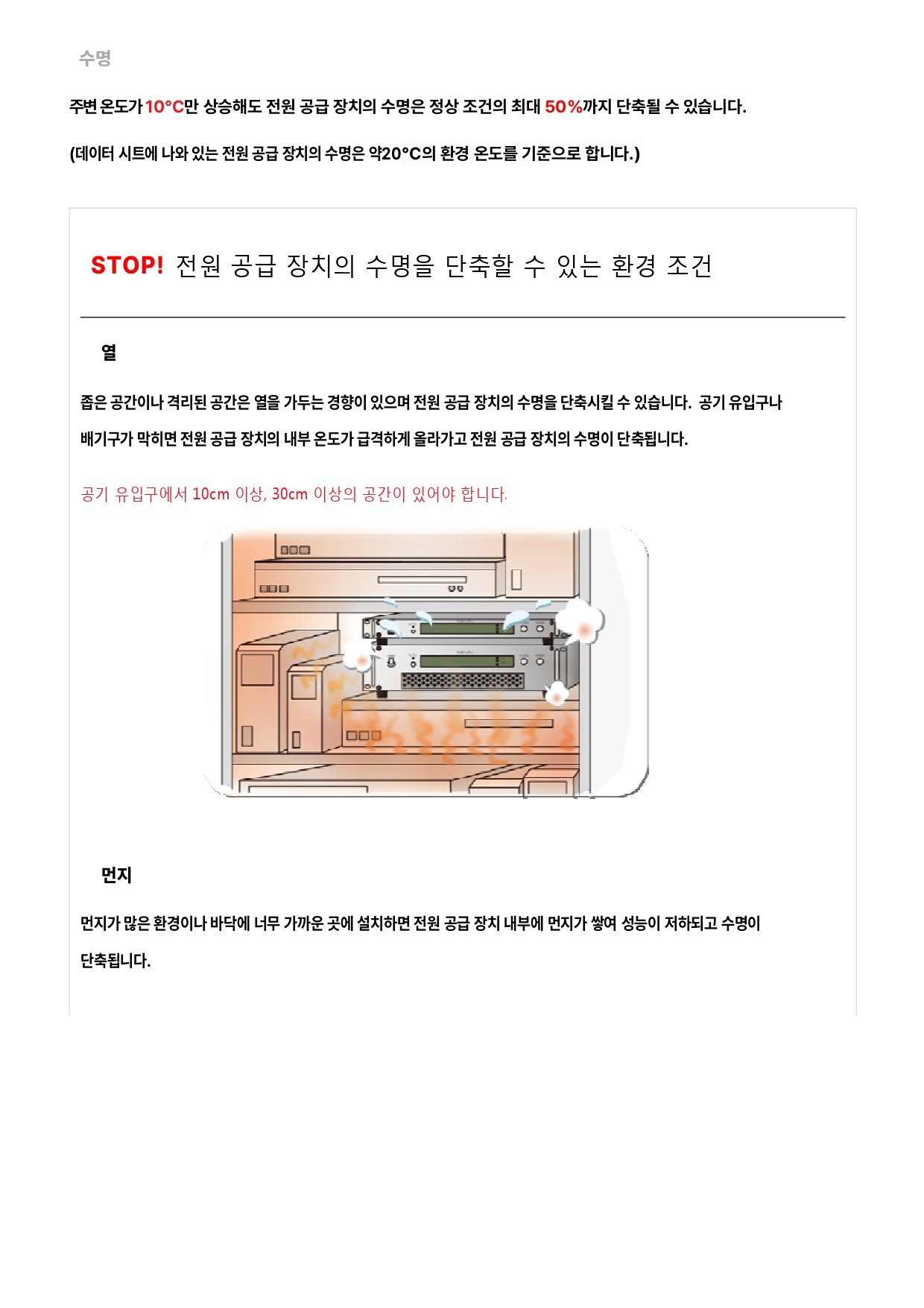 수명

주변 온도가 10°C만 상승해도 전원 공급 장치의 수명은 정상 조건의 최대 50%까지 단축될 수 있습니다.

(데이터 시트에 나와 있는 전원 공급 장치의 수명은 약20°C의 환경 온도를 기준으로 합니다.)

STOP! 전원 공급 장치의 수명을 단축할 수 있는 환경 조건

열

좁은 공간이나 격리된 공간은 열을 가두는 경향이 있으며 전원 공급 장치의 수명을 단축시킬 수 있습니다. 공기 유입구나 배기구가 막히면 전원 공급 장치의 내부 온도가 급격하게 올라가고 전원 공급 장치의 수명이 단축됩니다.

공기 유입구에서 10cm 이상, 30cm 이상의 공간이 있어야 합니다.

먼지

먼지가 많은 환경이나 바닥에 너무 가까운 곳에 설치하면 전원 공급 장치 내부에 먼지가 쌓여 성능이 저하되고 수명이 단축됩니다.