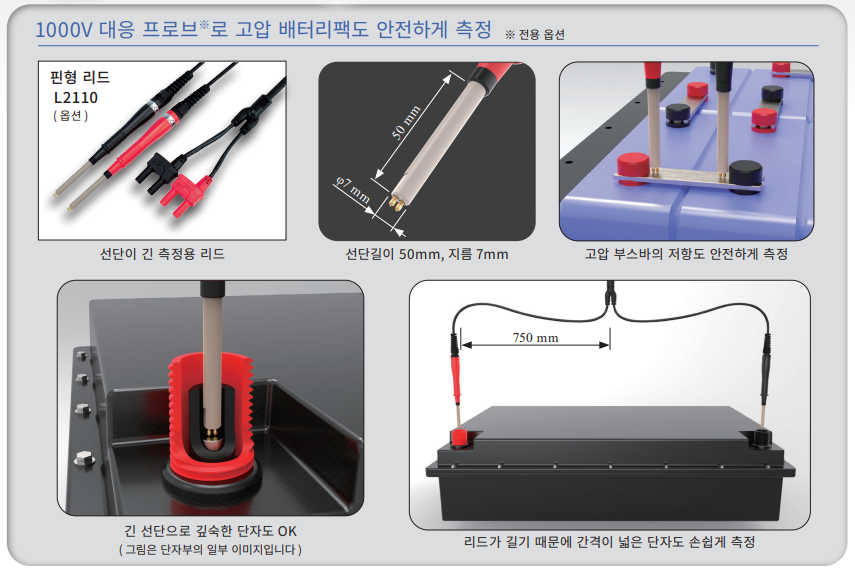 1000V 대응 프로브※로 고압 배터리팩도 안전하게 측정 ※ 전용 옵션

핀형 리드
L2110
( 옵션 )

선단이 긴 측정용 리드

50 mm
φ7 mm

선단길이 50mm, 지름 7mm

고압 부스바의 저항도 안전하게 측정

긴 선단으로 깊숙한 단자도 OK
( 그림은 단자부의 일부 이미지입니다 )

750 mm

리드가 길기 때문에 간격이 넓은 단자도 손쉽게 측정